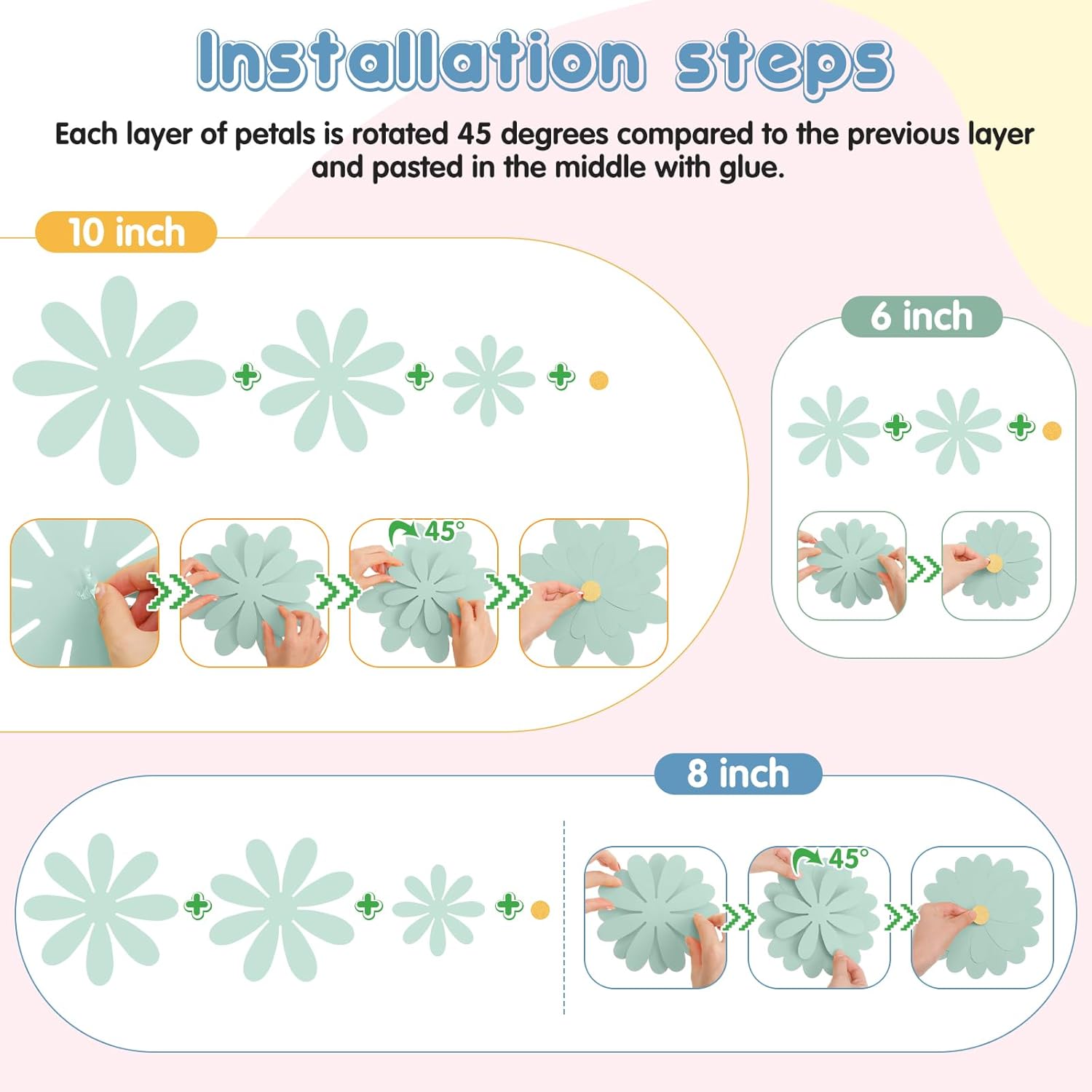 Installation steps

Each layer of petals is rotated 45 degrees compared to the previous layer and pasted in the middle with glue.

10 inch

45°

6 inch

8 inch

45°